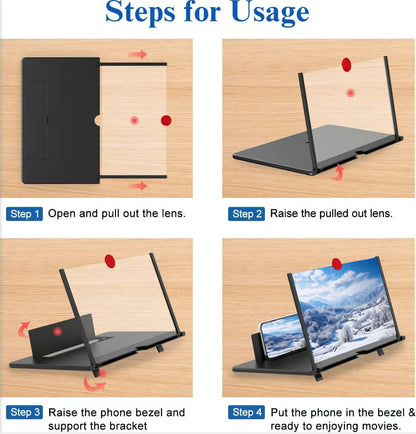 Steps for Usage

Step 1 Open and pull out the lens.

Step 2 Raise the pulled out lens.

Step 3 Raise the phone bezel and support the bracket

Step 4 Put the phone in the bezel & ready to enjoying movies.